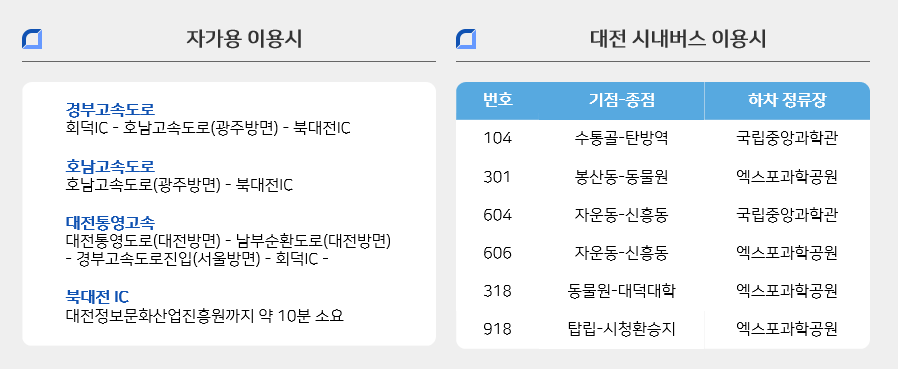 자가용 이용시

경부고속도로
회덕IC - 호남고속도로(광주방면) - 북대전IC

호남고속도로
호남고속도로(광주방면) - 북대전IC

대전통영고속
대전통영도로(대전방면) - 남부순환도로(대전방면) - 경부고속도로진입(서울방면) - 회덕IC -

북대전 IC
대전정보문화산업진흥원까지 약 10분 소요

대전 시내버스 이용시

| 번호 | 기점-종점 | 하차 정류장 |
|---|---|---|
| 104 | 수통골-탄방역 | 국립중앙과학관 |
| 301 | 봉산동-동물원 | 엑스포과학공원 |
| 604 | 자운동-신흥동 | 국립중앙과학관 |
| 606 | 자운동-신흥동 | 엑스포과학공원 |
| 318 | 동물원-대덕대학 | 엑스포과학공원 |
| 918 | 탑립-시청환승지 | 엑스포과학공원 |